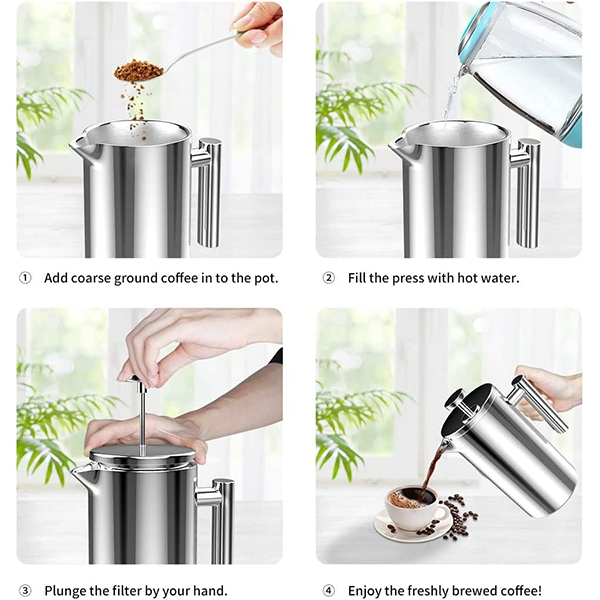 ① Add coarse ground coffee in to the pot.

② Fill the press with hot water.

③ Plunge the filter by your hand.

④ Enjoy the freshly brewed coffee!