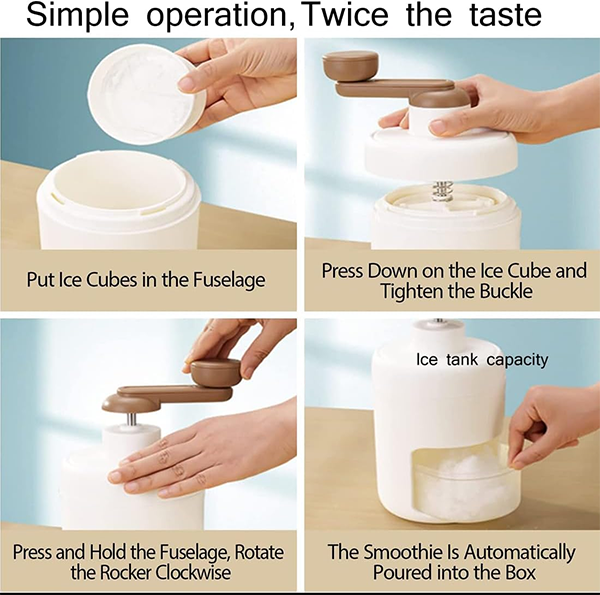 Simple operation, Twice the taste

Put Ice Cubes in the Fuselage

Press Down on the Ice Cube and Tighten the Buckle

Press and Hold the Fuselage, Rotate the Rocker Clockwise

Ice tank capacity

The Smoothie Is Automatically Poured into the Box