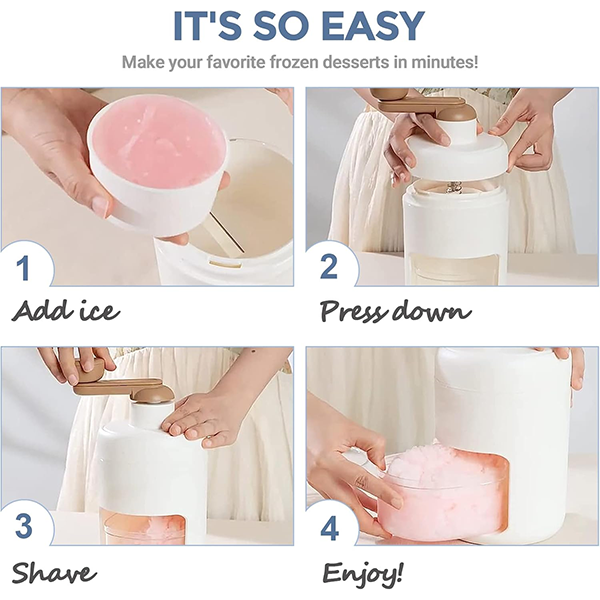 IT'S SO EASY

Make your favorite frozen desserts in minutes!

1

Add ice

2

Press down

3

Shave

4

Enjoy!