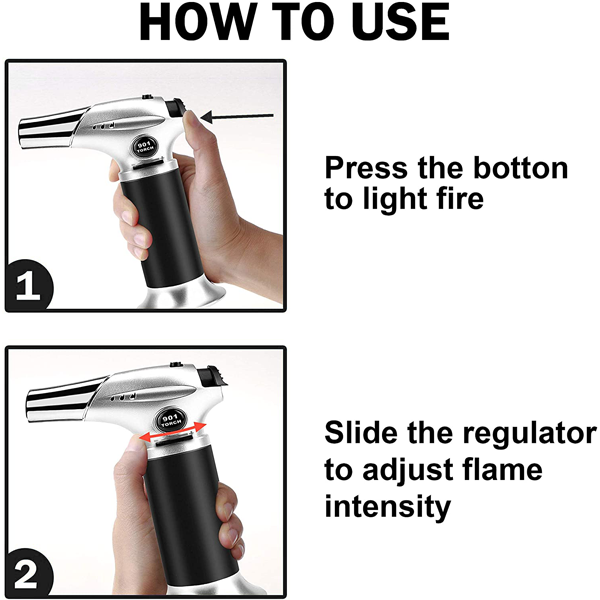 HOW TO USE

901 TORCH

1

Press the botton to light fire

901 TORCH

2

Slide the regulator to adjust flame intensity